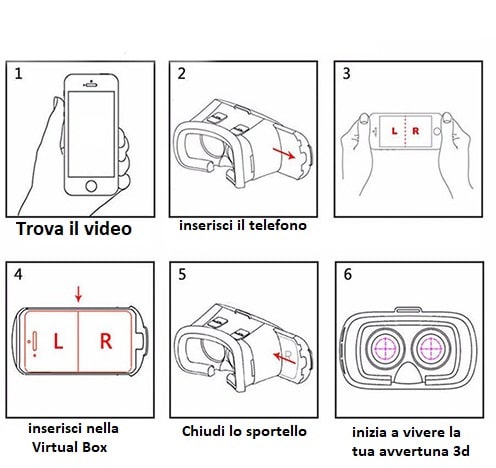 1

Trova il video

2

inserisci il telefono

3

L R

4

L R

inserisci nella Virtual Box

5

Chiudi lo sportello

6

inizia a vivere la tua avvertuna 3d